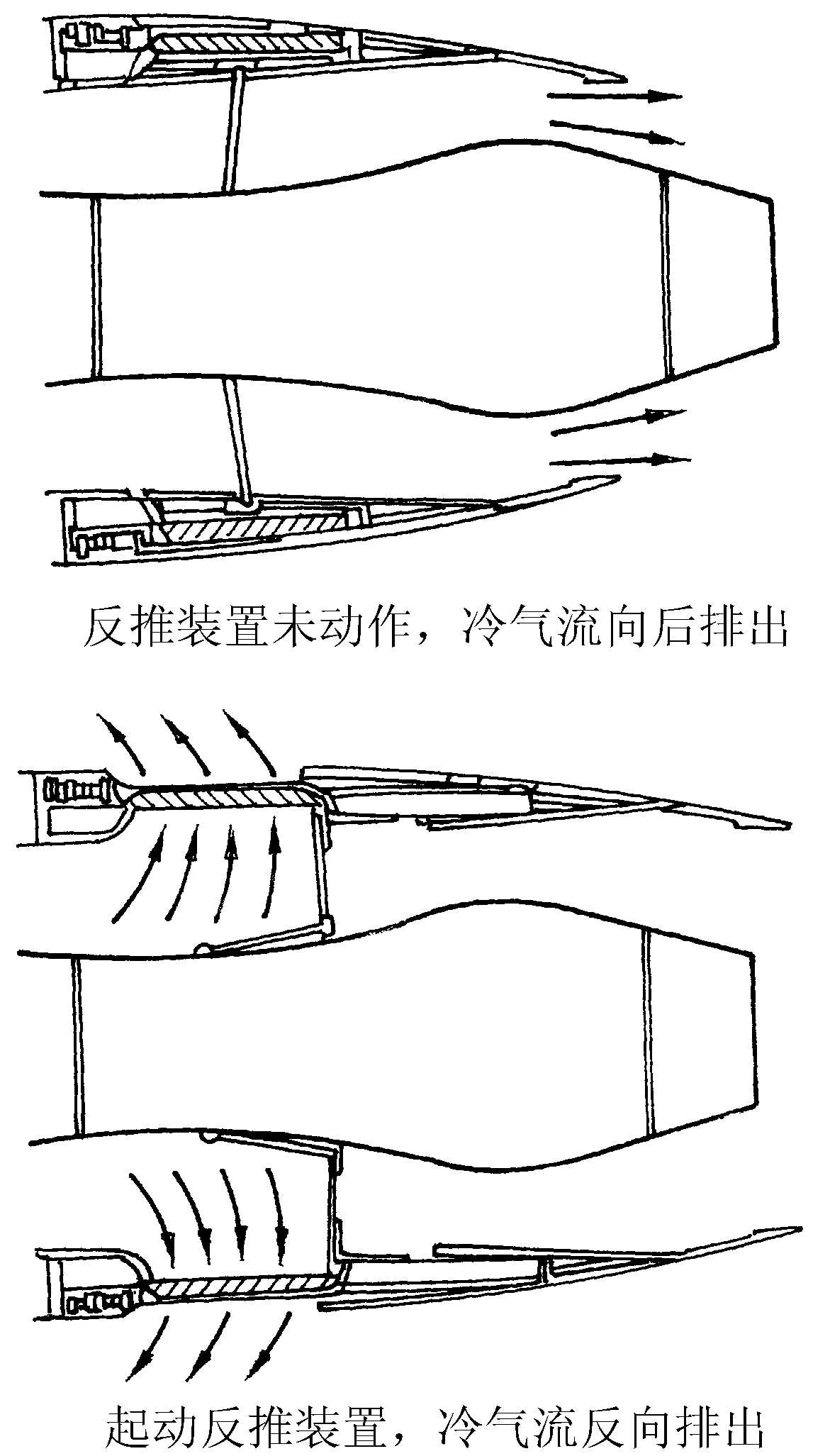 反推装置未动作，冷气流向后排出

起动反推装置，冷气流反向排出